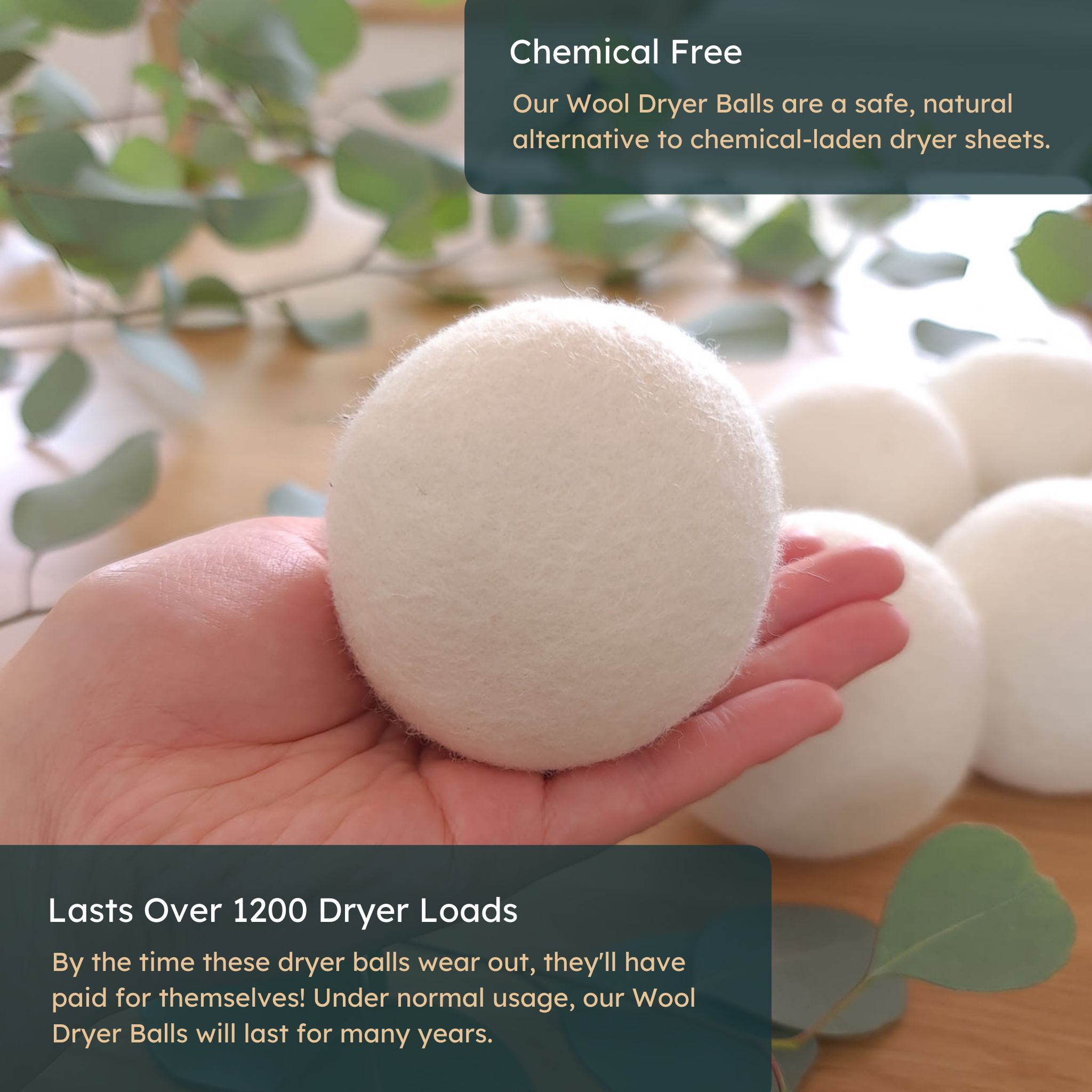 Chemical Free

Our Wool Dryer Balls are a safe, natural alternative to chemical-laden dryer sheets.

Lasts Over 1200 Dryer Loads

By the time these dryer balls wear out, they'll have paid for themselves! Under normal usage, our Wool Dryer Balls will last for many years.