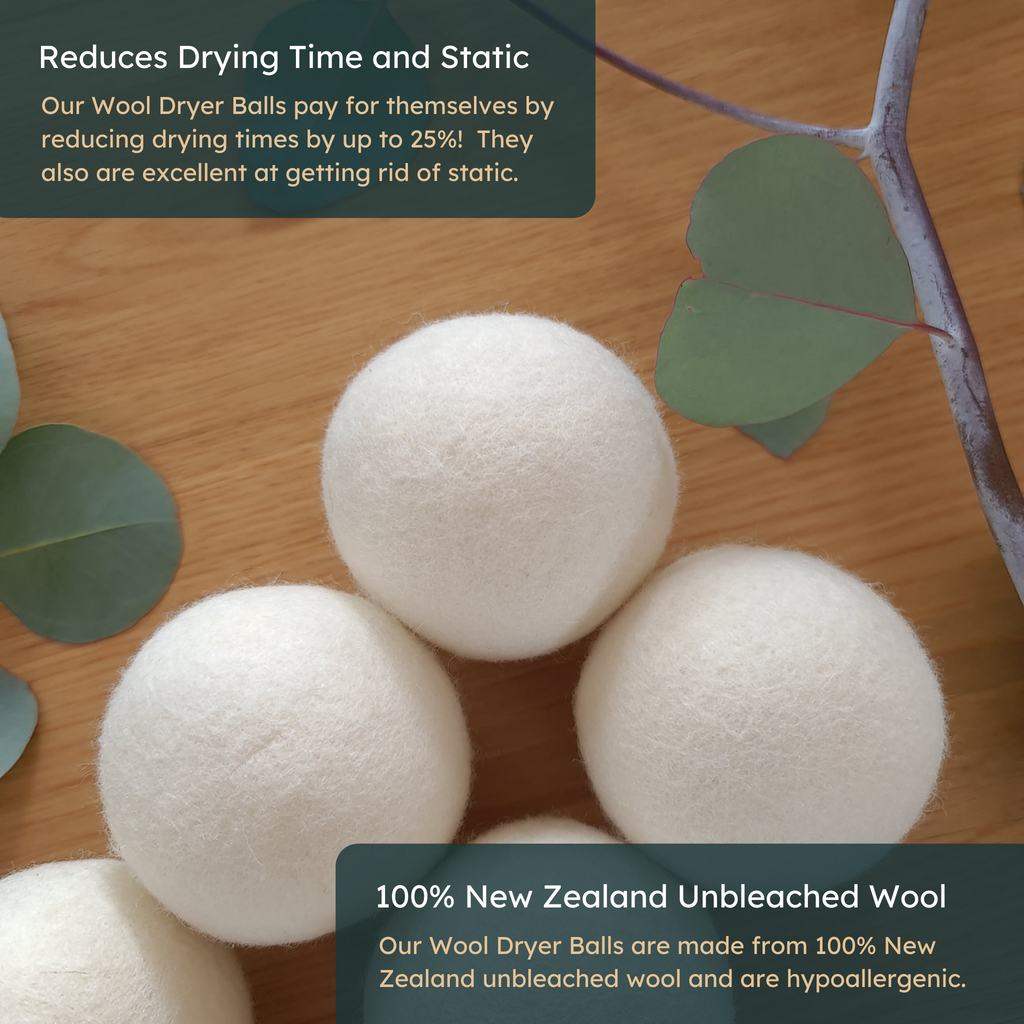 Reduces Drying Time and Static

Our Wool Dryer Balls pay for themselves by reducing drying times by up to 25%! They also are excellent at getting rid of static.

100% New Zealand Unbleached Wool

Our Wool Dryer Balls are made from 100% New Zealand unbleached wool and are hypoallergenic.