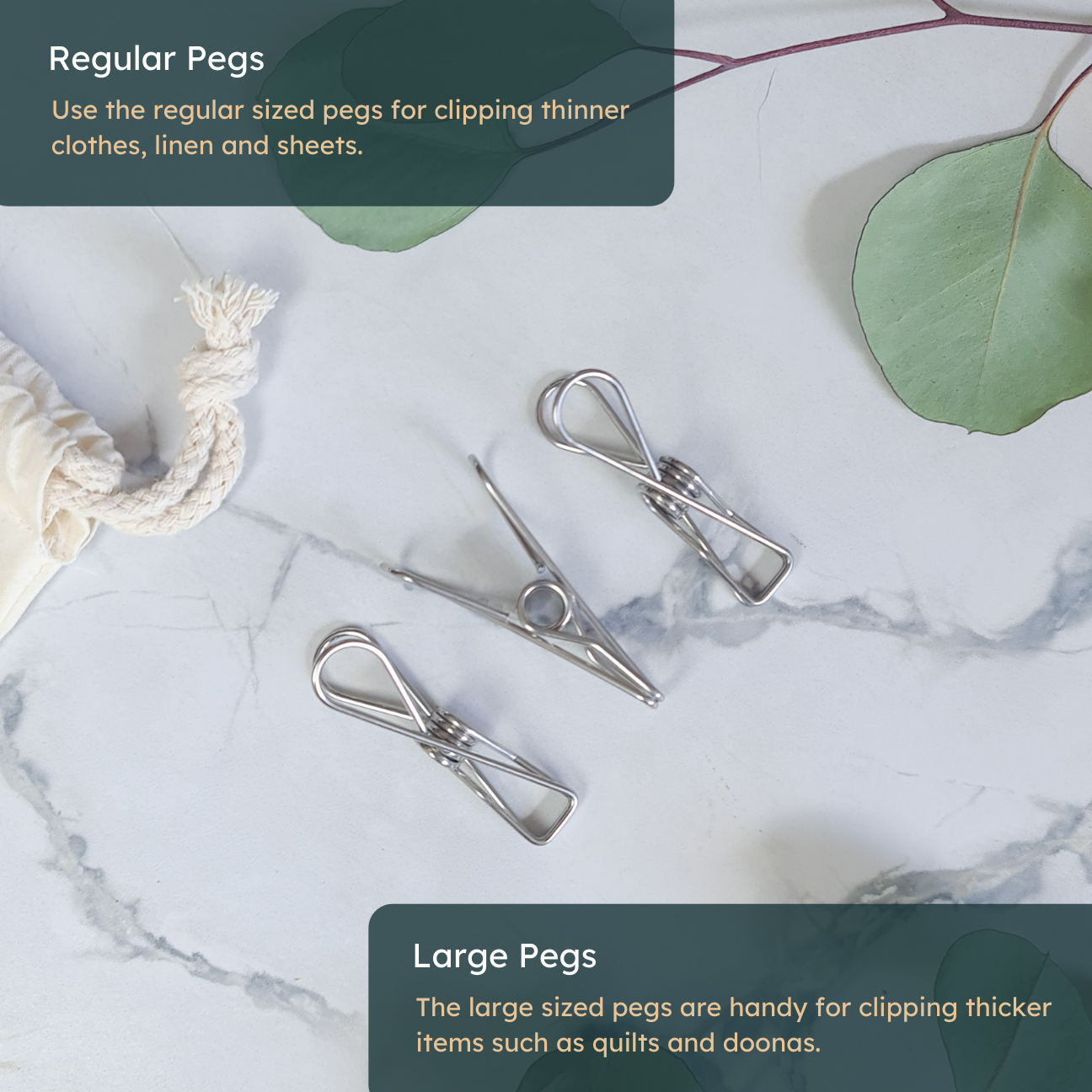 Regular Pegs

Use the regular sized pegs for clipping thinner clothes, linen and sheets.

Large Pegs

The large sized pegs are handy for clipping thicker items such as quilts and doonas.