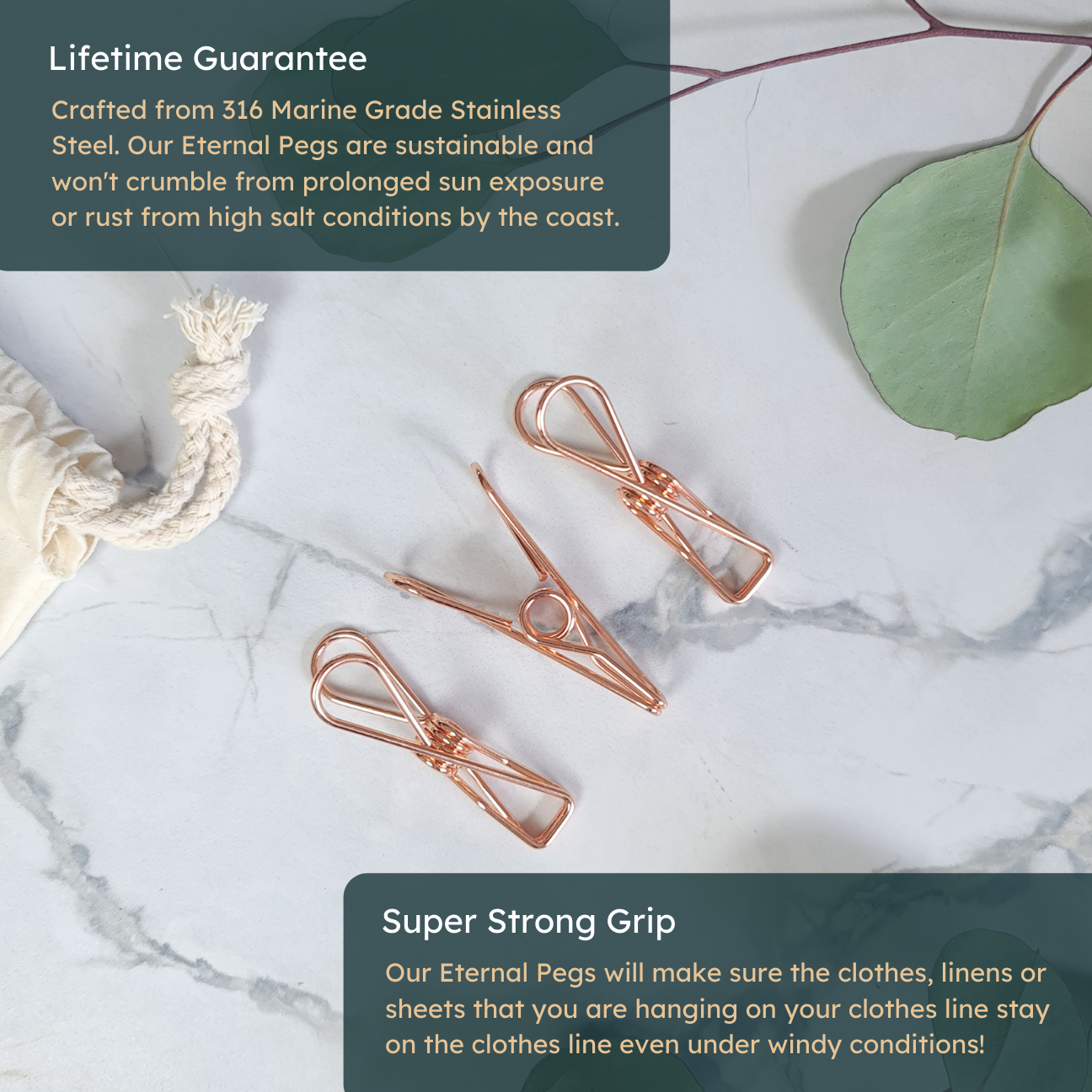 Lifetime Guarantee

Crafted from 316 Marine Grade Stainless Steel. Our Eternal Pegs are sustainable and won't crumble from prolonged sun exposure or rust from high salt conditions by the coast.

Super Strong Grip

Our Eternal Pegs will make sure the clothes, linens or sheets that you are hanging on your clothes line stay on the clothes line even under windy conditions!