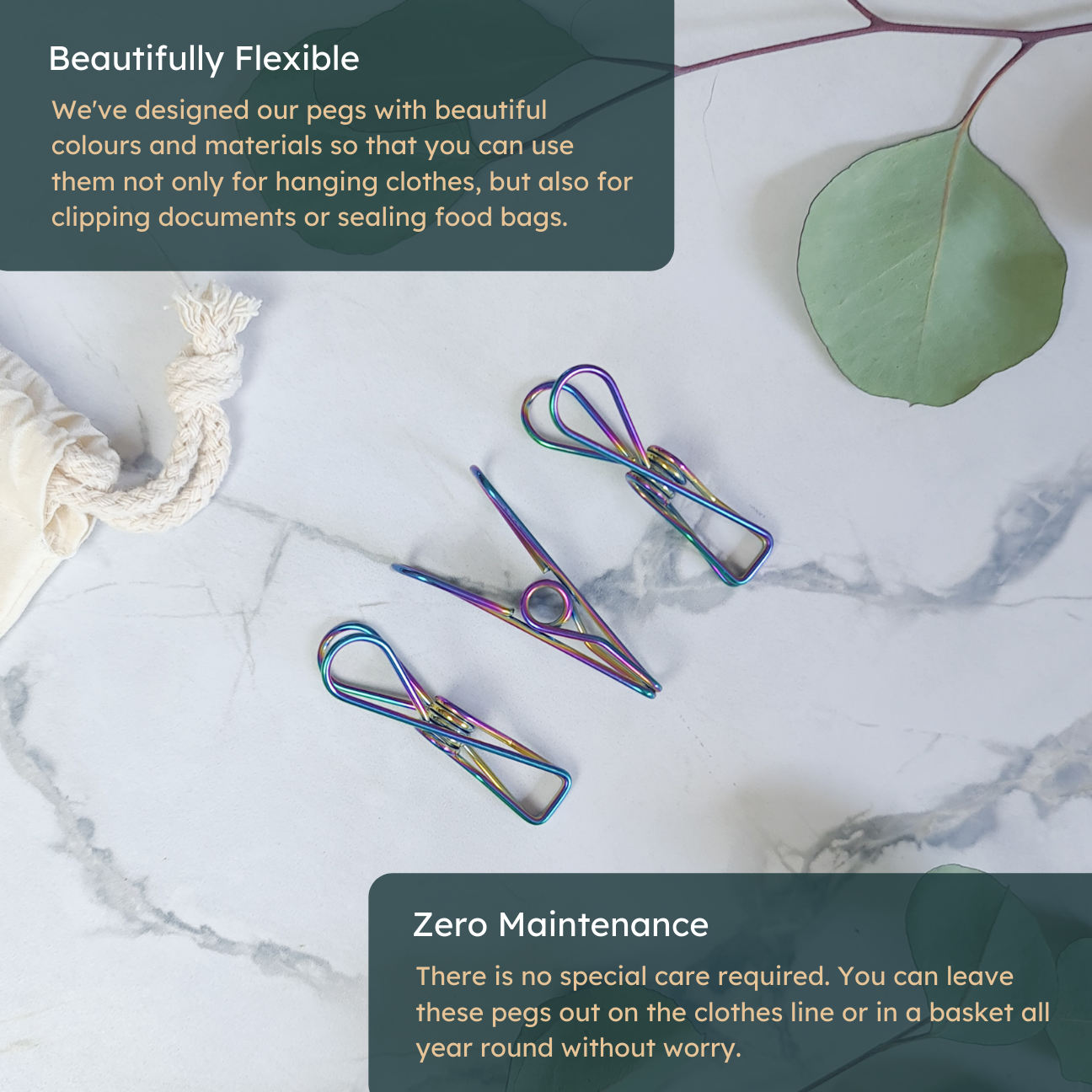 Beautifully Flexible

We've designed our pegs with beautiful colours and materials so that you can use them not only for hanging clothes, but also for clipping documents or sealing food bags.

Zero Maintenance

There is no special care required. You can leave these pegs out on the clothes line or in a basket all year round without worry.