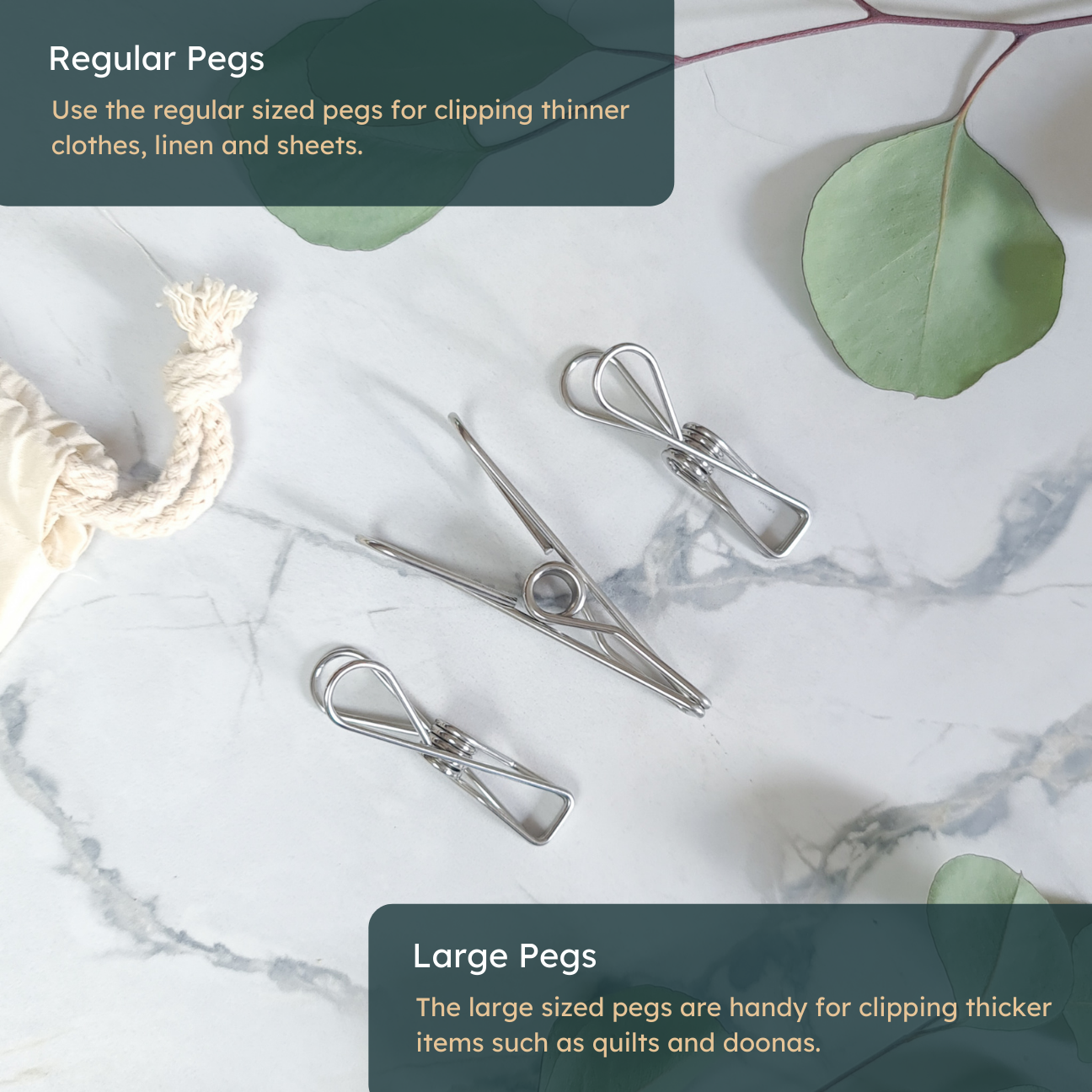 Regular Pegs

Use the regular sized pegs for clipping thinner clothes, linen and sheets.

Large Pegs

The large sized pegs are handy for clipping thicker items such as quilts and doonas.