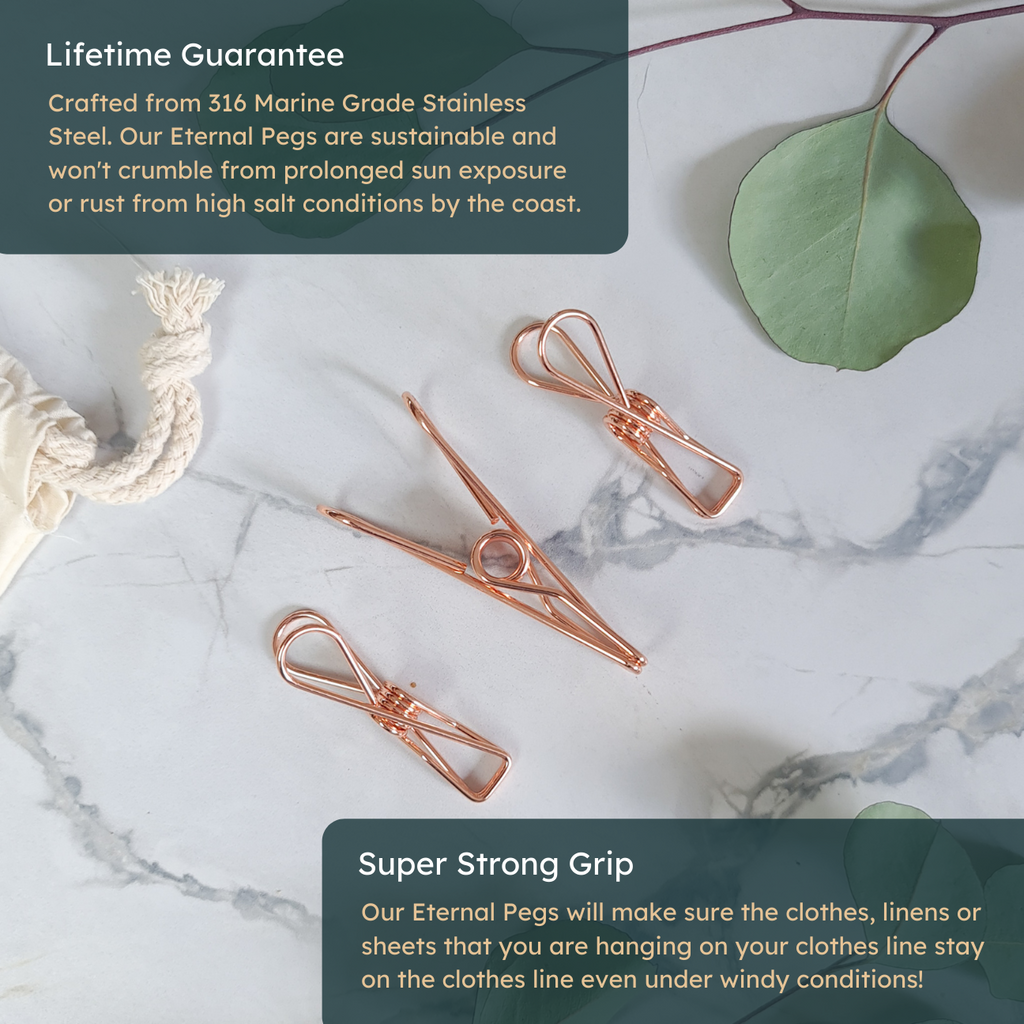 Lifetime Guarantee

Crafted from 316 Marine Grade Stainless Steel. Our Eternal Pegs are sustainable and won't crumble from prolonged sun exposure or rust from high salt conditions by the coast.

Super Strong Grip

Our Eternal Pegs will make sure the clothes, linens or sheets that you are hanging on your clothes line stay on the clothes line even under windy conditions!