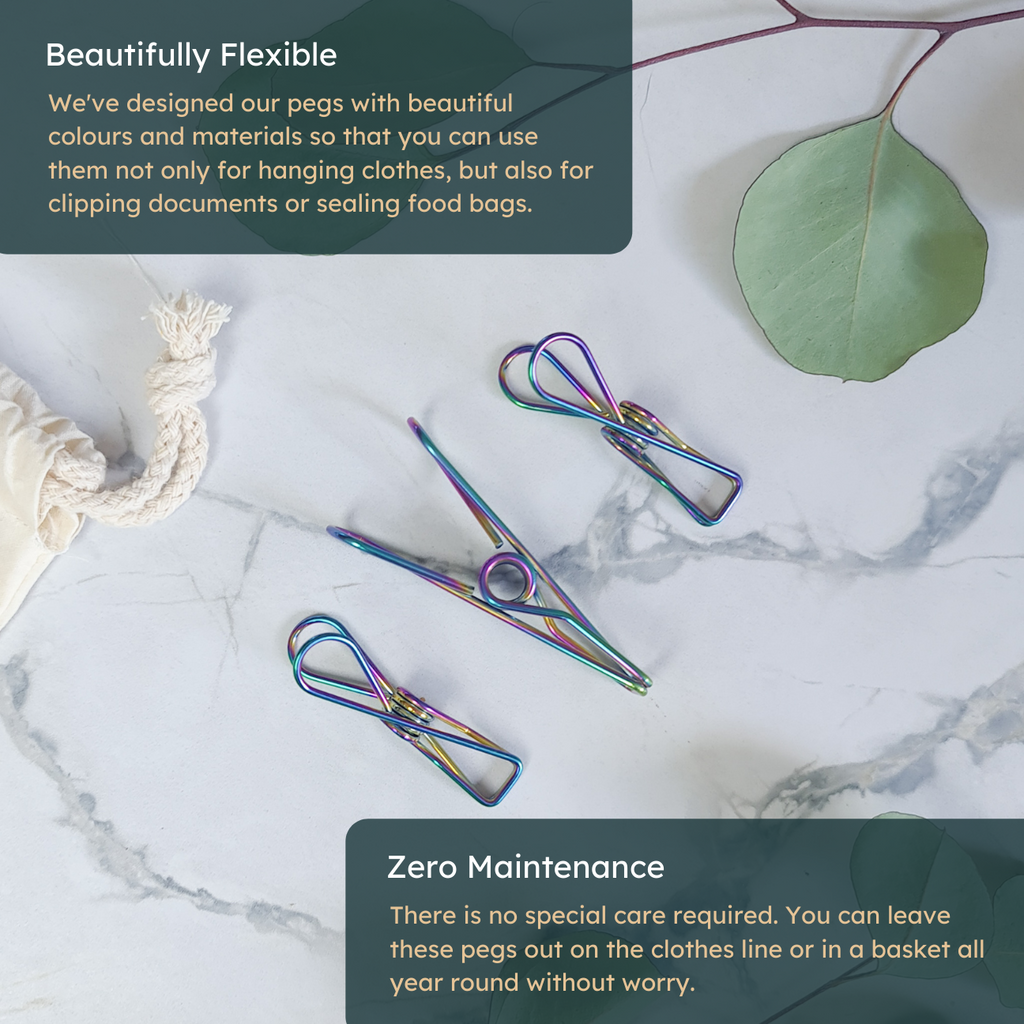 Beautifully Flexible

We've designed our pegs with beautiful colours and materials so that you can use them not only for hanging clothes, but also for clipping documents or sealing food bags.

Zero Maintenance

There is no special care required. You can leave these pegs out on the clothes line or in a basket all year round without worry.