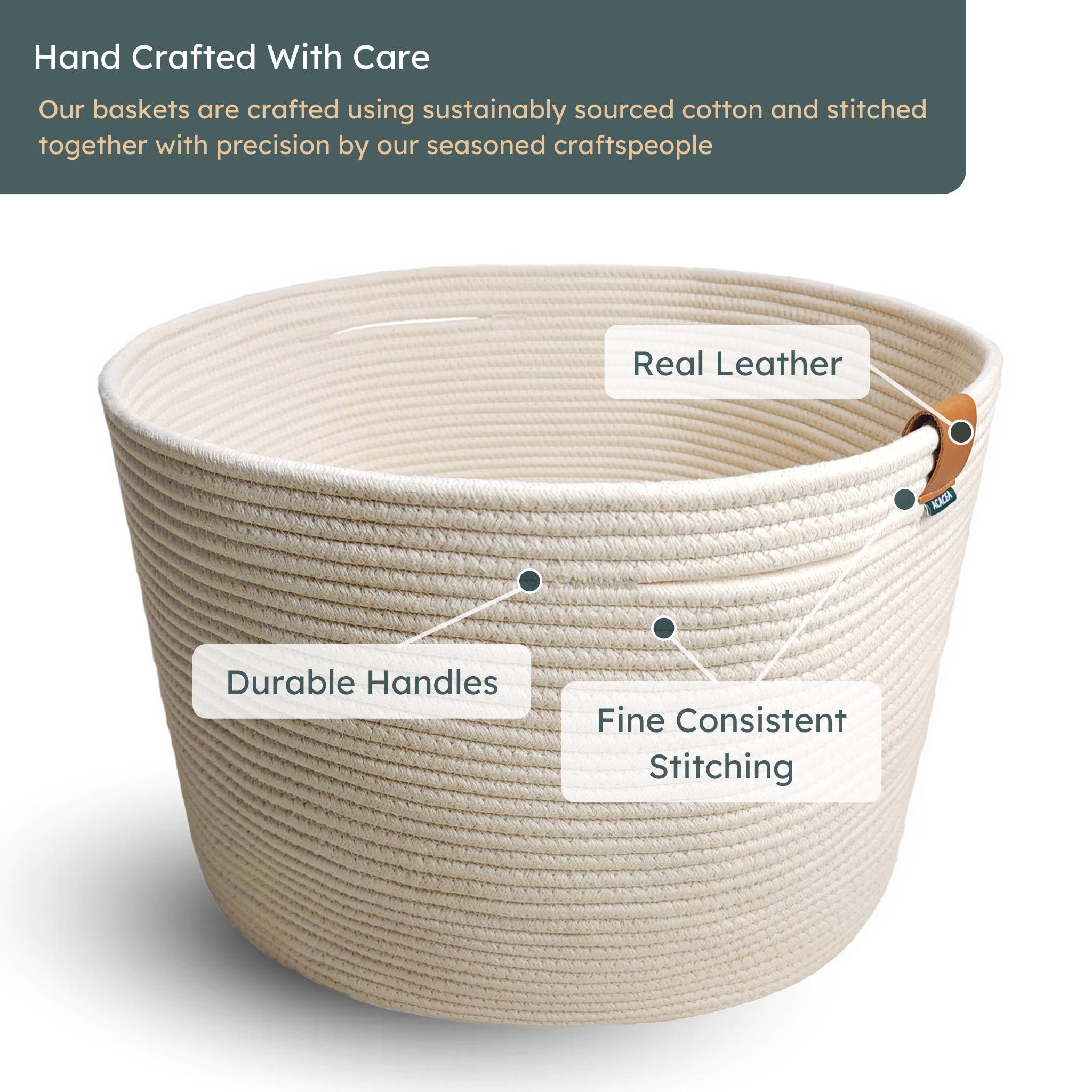 Hand Crafted With Care

Our baskets are crafted using sustainably sourced cotton and stitched together with precision by our seasoned craftspeople

Real Leather

ACACEA

Durable Handles

Fine Consistent Stitching