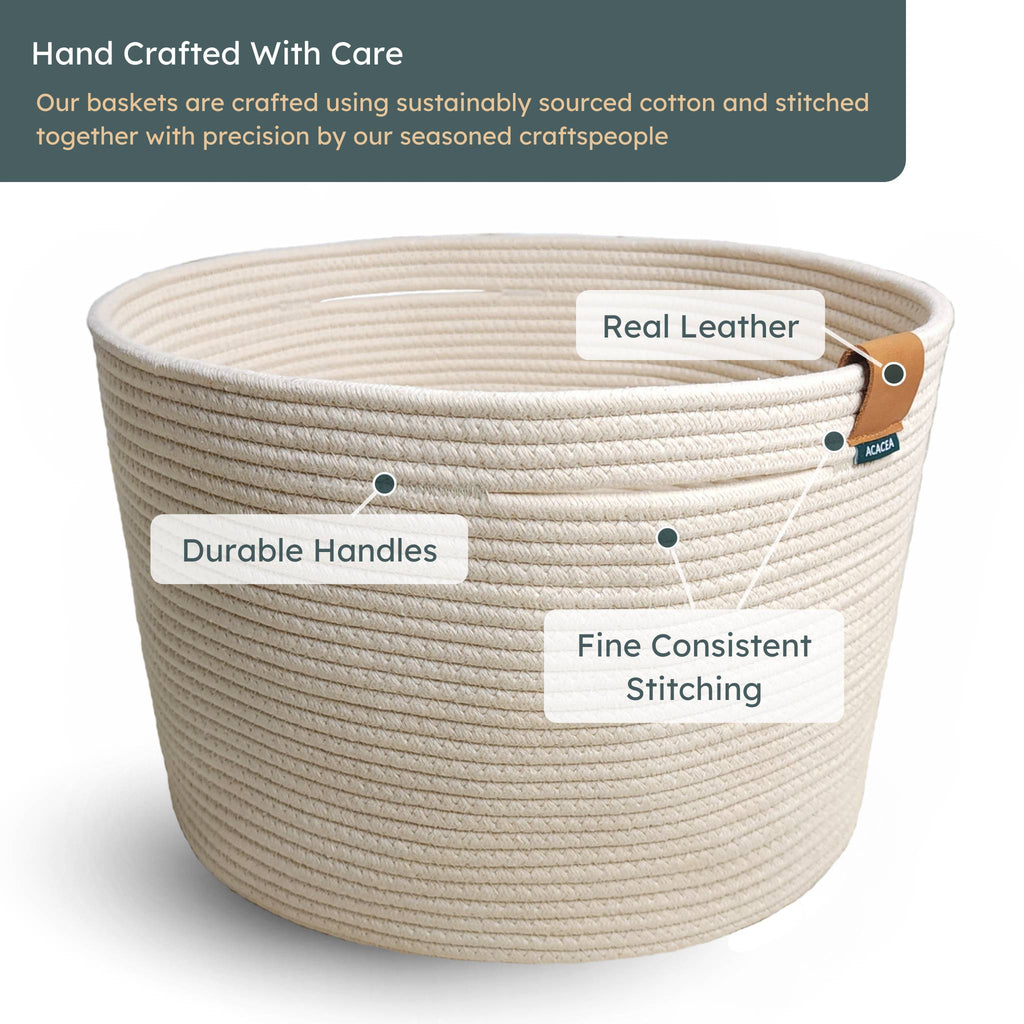 Hand Crafted With Care

Our baskets are crafted using sustainably sourced cotton and stitched together with precision by our seasoned craftspeople

Real Leather

ACACEA

Durable Handles

Fine Consistent Stitching