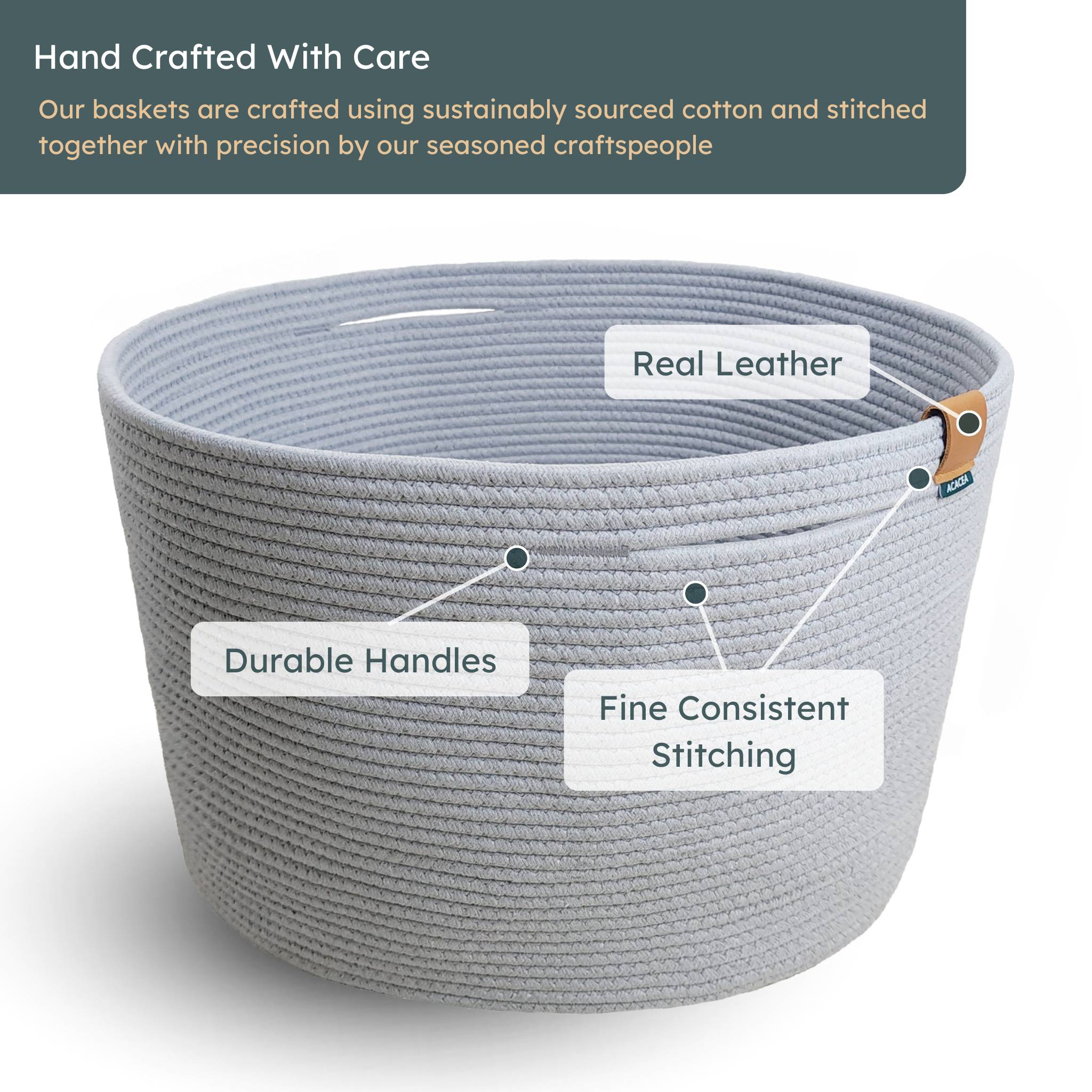 Hand Crafted With Care

Our baskets are crafted using sustainably sourced cotton and stitched together with precision by our seasoned craftspeople

Real Leather

ACACEA

Durable Handles

Fine Consistent Stitching