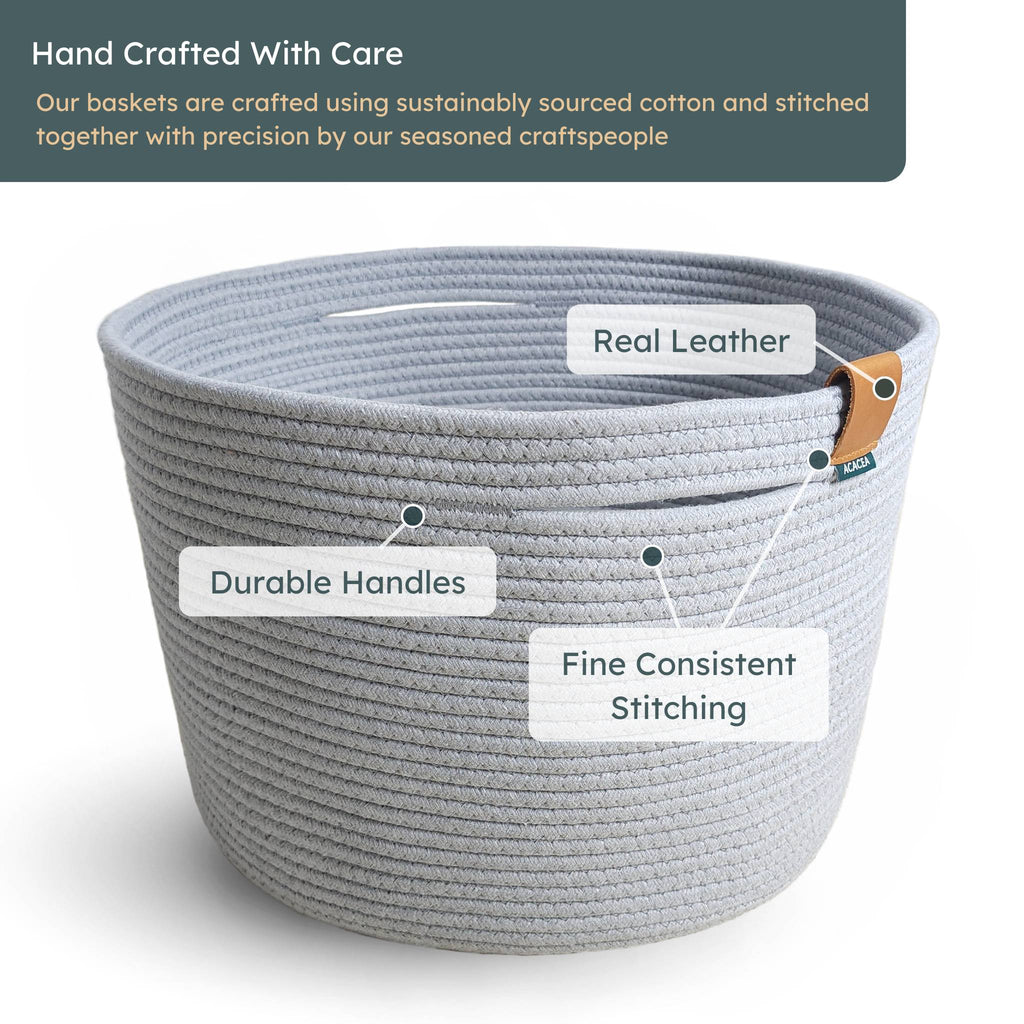 Hand Crafted With Care

Our baskets are crafted using sustainably sourced cotton and stitched together with precision by our seasoned craftspeople

Real Leather

ACACEA

Durable Handles

Fine Consistent Stitching