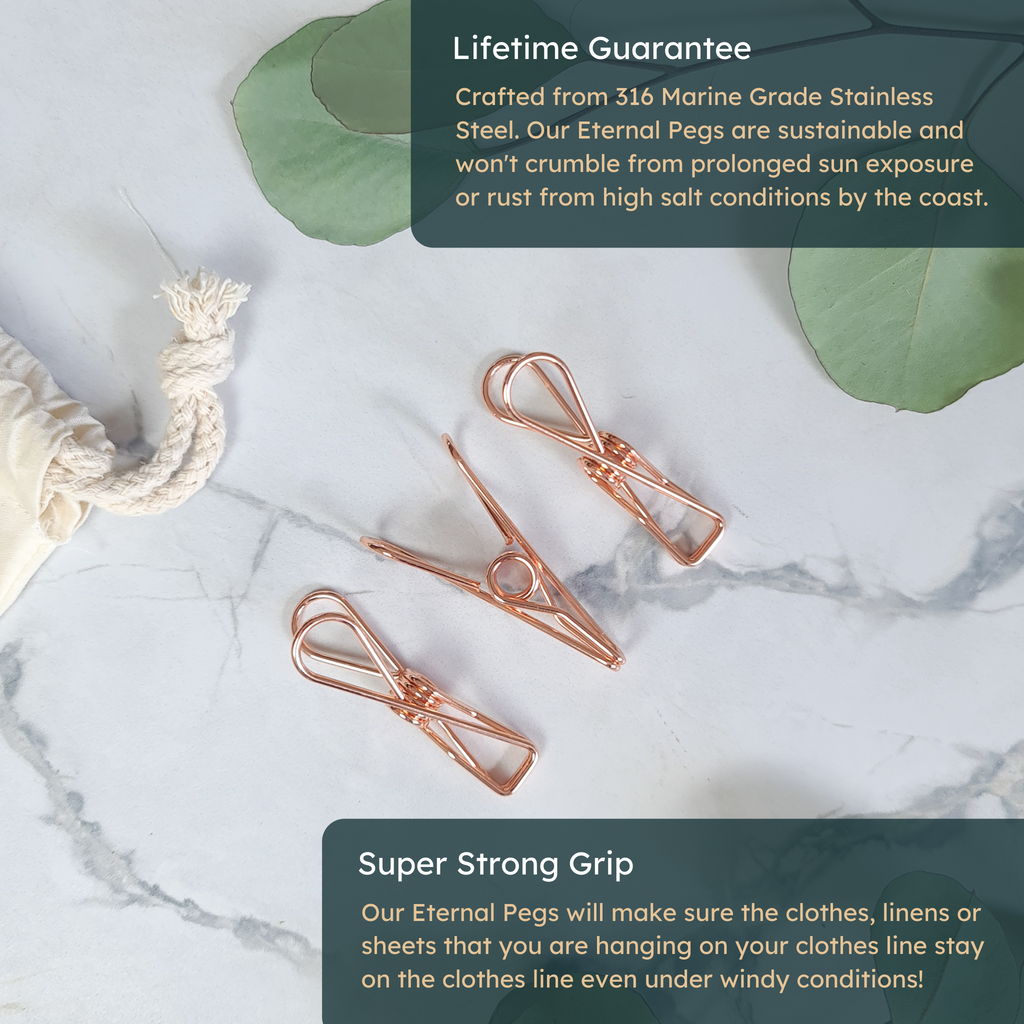 Lifetime Guarantee

Crafted from 316 Marine Grade Stainless Steel. Our Eternal Pegs are sustainable and won't crumble from prolonged sun exposure or rust from high salt conditions by the coast.

Super Strong Grip

Our Eternal Pegs will make sure the clothes, linens or sheets that you are hanging on your clothes line stay on the clothes line even under windy conditions!