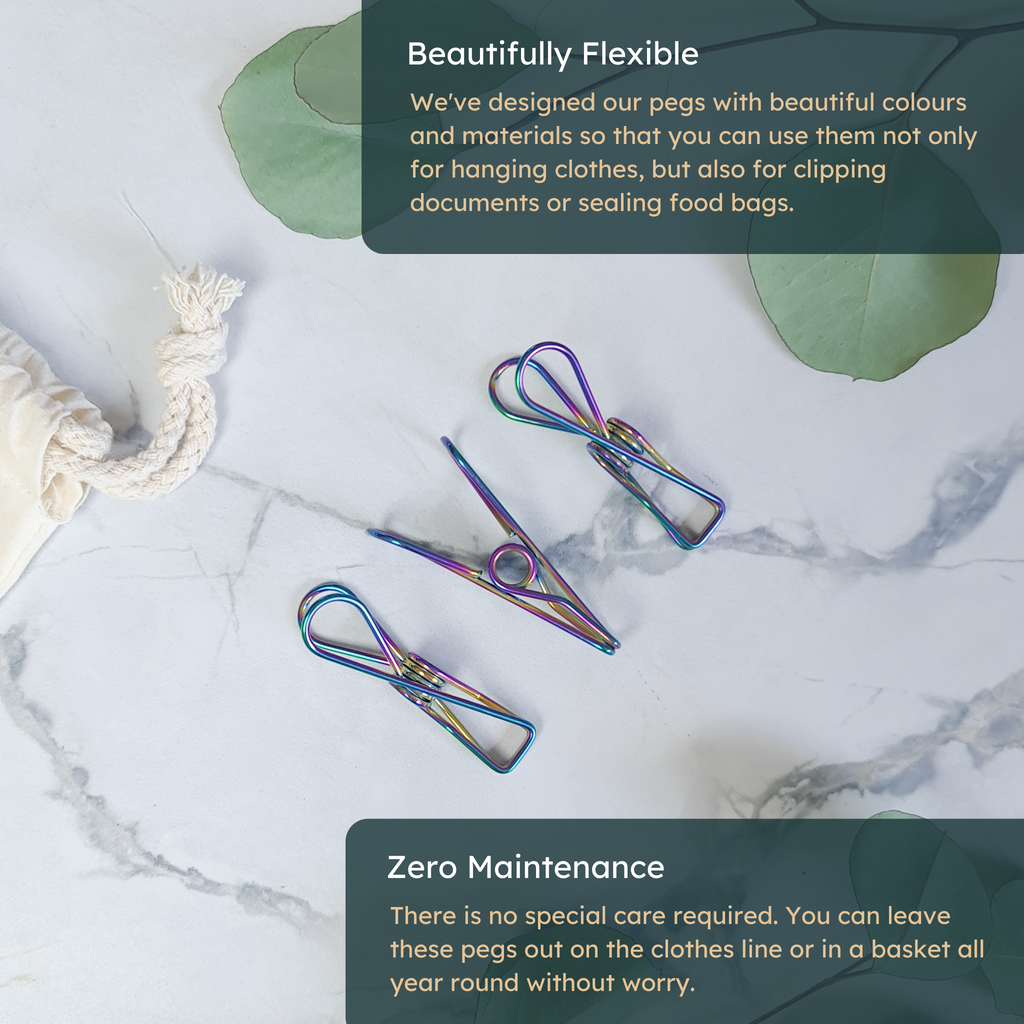 Beautifully Flexible

We've designed our pegs with beautiful colours and materials so that you can use them not only for hanging clothes, but also for clipping documents or sealing food bags.

Zero Maintenance

There is no special care required. You can leave these pegs out on the clothes line or in a basket all year round without worry.